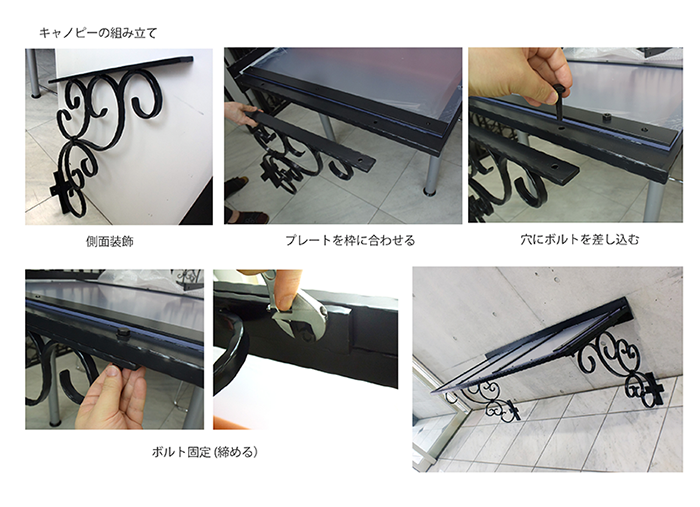 キャノピーの組み立て

側面装飾

プレートを枠に合わせる

穴にボルトを差し込む

ボルト固定 (締める)